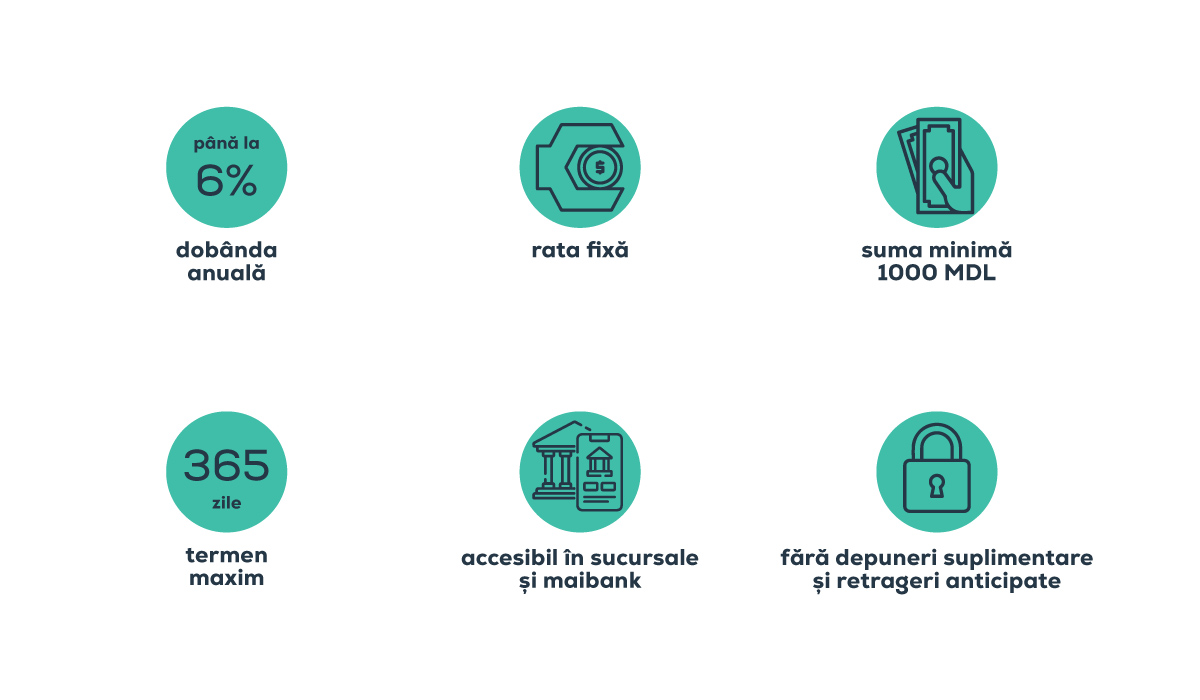 până la
6%

dobânda anuală

$

rata fixă

suma minimă 1000 MDL

365
zile

termen maxim

accesibil în sucursale și maibank

fără depuneri suplimentare și retrageri anticipate